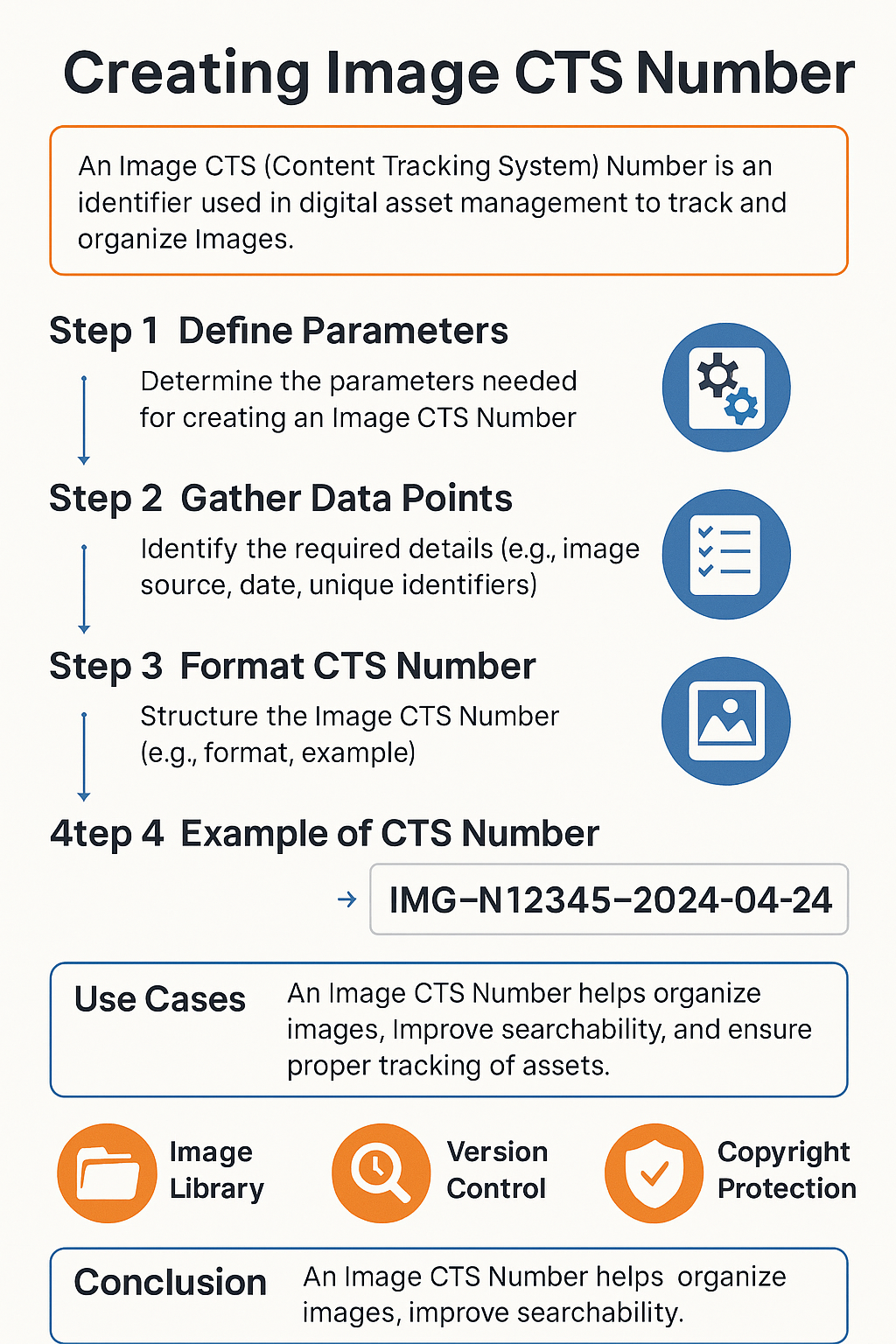 Creating Image CTS Number

An Image CTS (Content Tracking System) Number is an identifier used in digital asset management to track and organize Images.

Step 1 Define Parameters

Determine the parameters needed for creating an Image CTS Number

Step 2 Gather Data Points

Identify the required details (e.g., image source, date, unique identifiers)

Step 3 Format CTS Number

Structure the Image CTS Number (e.g., format, example)

4tep 4 Example of CTS Number

IMG–N12345–2024-04-24

Use Cases An Image CTS Number helps organize images, Improve searchability, and ensure proper tracking of assets.

Image Library

Version Control

Copyright Protection

Conclusion An Image CTS Number helps organize images, improve searchability.